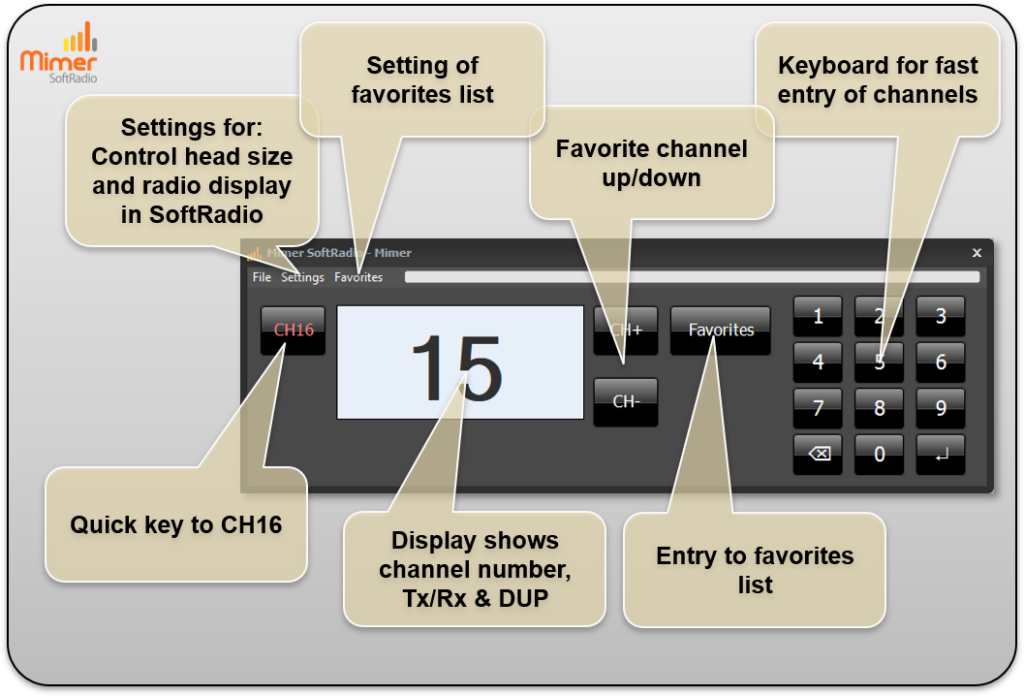 Mimer
SoftRadio

Settings for:
Control head size and radio display in SoftRadio

Setting of favorites list

Favorite channel up/down

Keyboard for fast entry of channels

Mimer SoftRadio - Mimer
x

File Settings Favorites

CH16

15

CH+

CH-

Favorites

1 2 3
4 5 6
7 8 9
⌫ 0 ↵

Quick key to CH16

Display shows channel number, Tx/Rx & DUP

Entry to favorites list